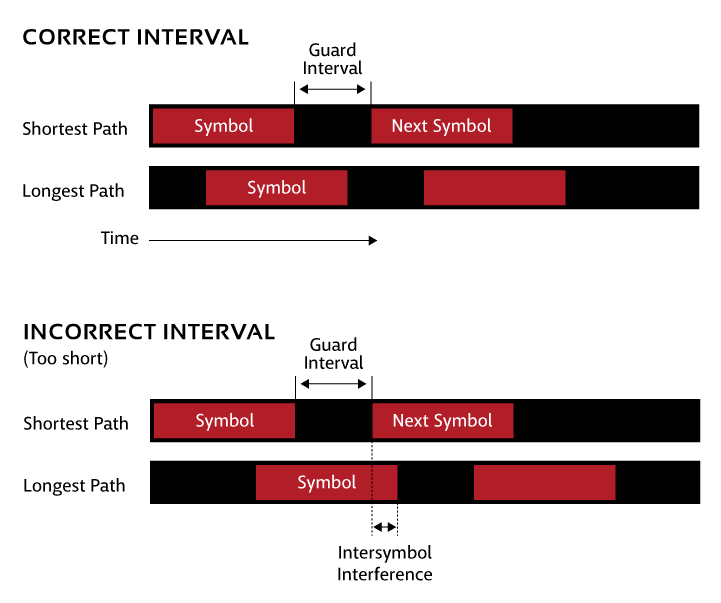 CORRECT INTERVAL

Guard Interval

Shortest Path
Symbol
Next Symbol

Longest Path
Symbol

Time

INCORRECT INTERVAL
(Too short)

Guard Interval

Shortest Path
Symbol
Next Symbol

Longest Path
Symbol

Intersymbol Interference